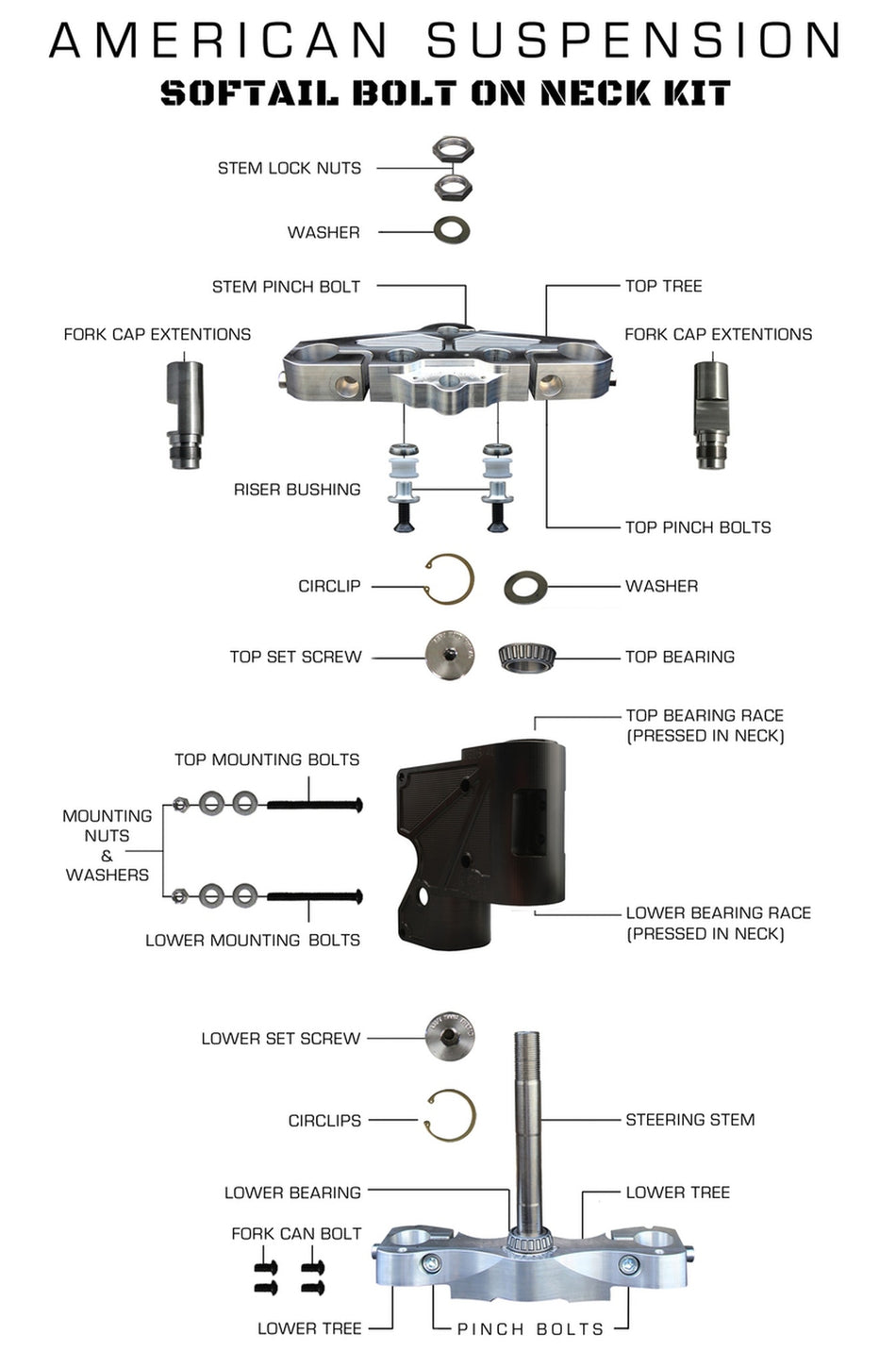 AMERICAN SUSPENSION
SOFTAIL BOLT ON NECK KIT

STEM LOCK NUTS

WASHER

STEM PINCH BOLT

TOP TREE

FORK CAP EXTENTIONS

FORK CAP EXTENTIONS

RISER BUSHING

TOP PINCH BOLTS

CIRCLIP

WASHER

TOP SET SCREW

TOP BEARING

TOP BEARING RACE (PRESSED IN NECK)

TOP MOUNTING BOLTS

MOUNTING NUTS & WASHERS

LOWER MOUNTING BOLTS

LOWER BEARING RACE (PRESSED IN NECK)

LOWER SET SCREW

CIRCLIPS

STEERING STEM

LOWER BEARING

LOWER TREE

FORK CAN BOLT

LOWER TREE

PINCH BOLTS